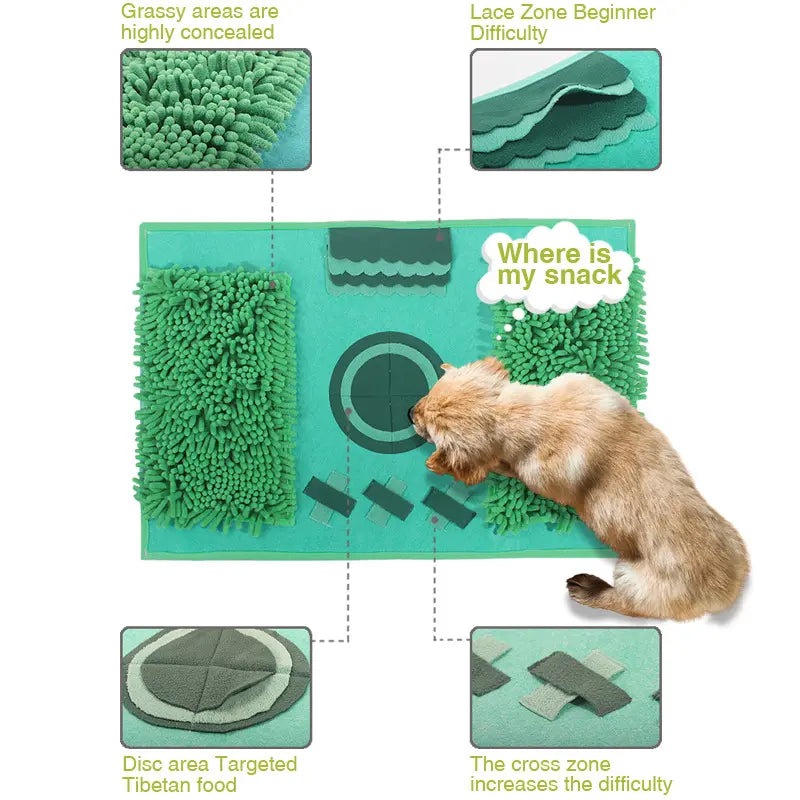 Grassy areas are highly concealed

Lace Zone Beginner Difficulty

Where is my snack

Disc area Targeted Tibetan food

The cross zone increases the difficulty