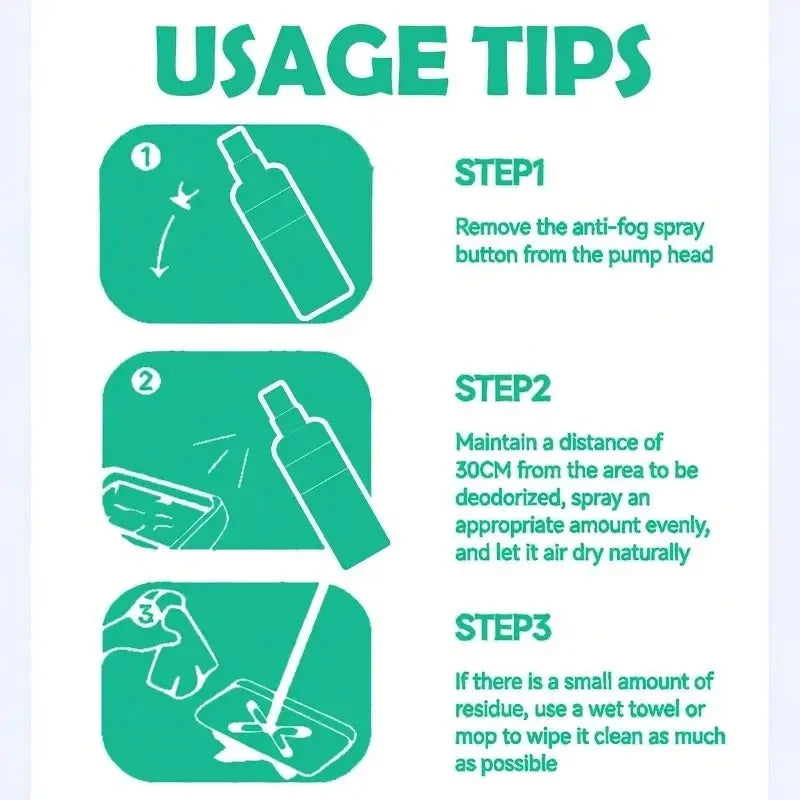 USAGE TIPS

1

STEP1

Remove the anti-fog spray button from the pump head

2

STEP2

Maintain a distance of 30CM from the area to be deodorized, spray an appropriate amount evenly, and let it air dry naturally

3

STEP3

If there is a small amount of residue, use a wet towel or mop to wipe it clean as much as possible