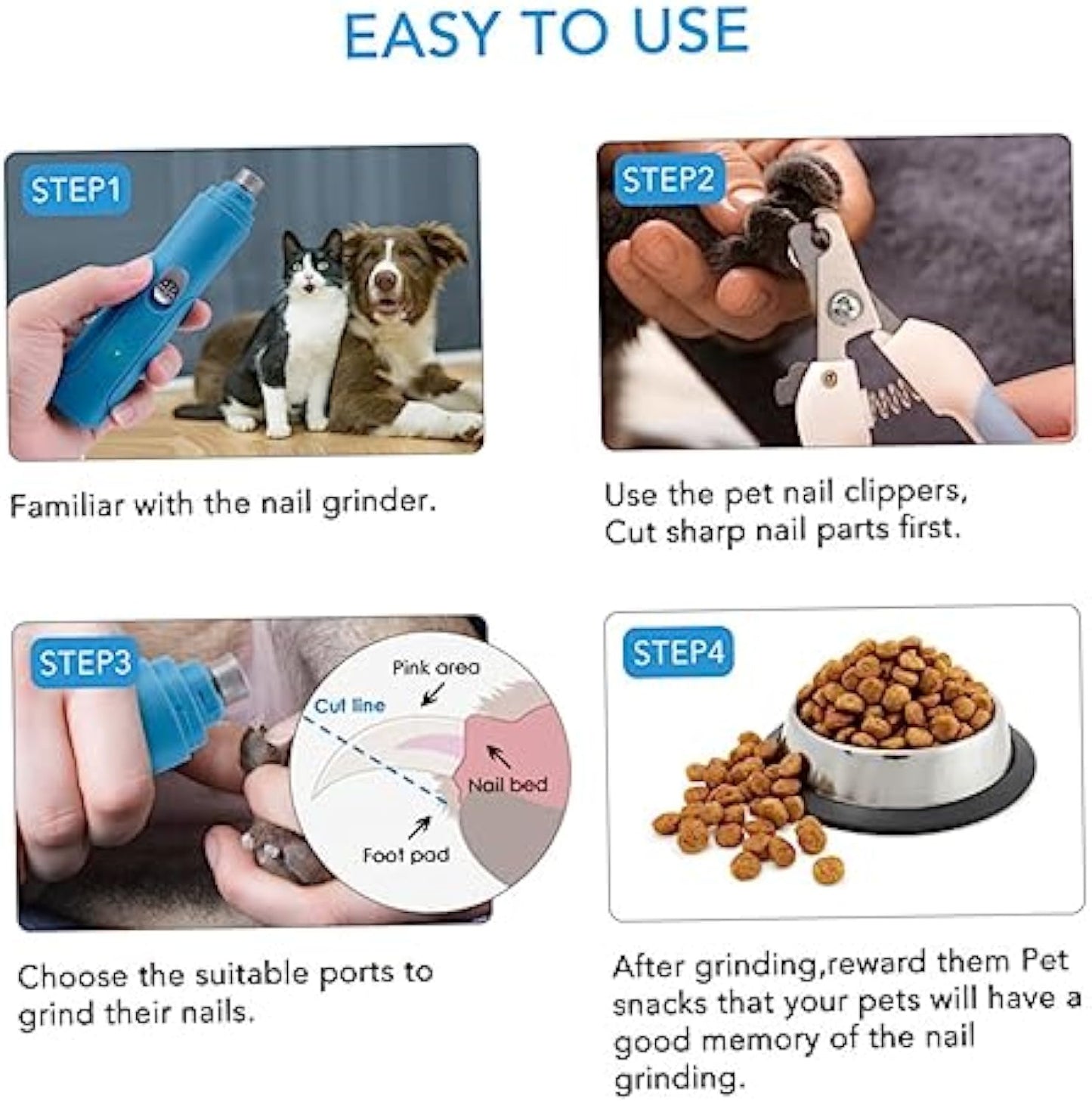 EASY TO USE

STEP1

Familiar with the nail grinder.

STEP2

Use the pet nail clippers, Cut sharp nail parts first.

STEP3

Pink area

Cut line

Nail bed

Foot pad

Choose the suitable ports to grind their nails.

STEP4

After grinding,reward them Pet snacks that your pets will have a good memory of the nail grinding.