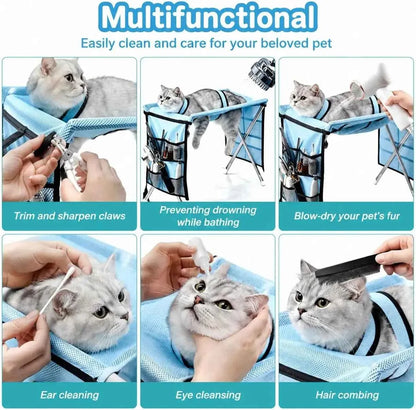 Multifunctional
Easily clean and care for your beloved pet

Trim and sharpen claws

Preventing drowning while bathing

Blow-dry your pet's fur

Ear cleaning

Eye cleansing

Hair combing